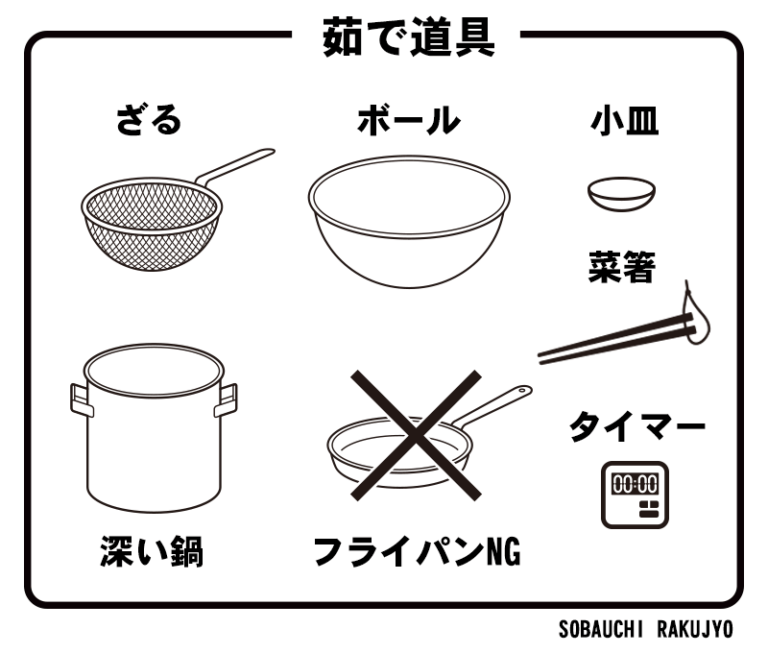 茹で道具

ざる

ボール

小皿

菜箸

タイマー

00:00

深い鍋

フライパンNG

SOBAUCHI RAKUJYO